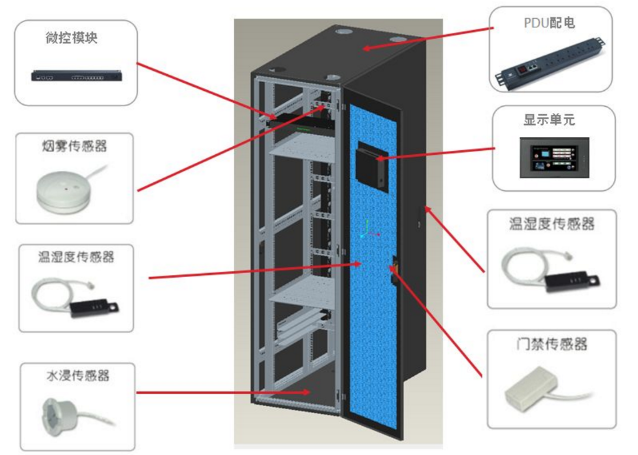 微控模块

烟雾传感器

温湿度传感器

水浸传感器

PDU配电

显示单元

温湿度传感器

门禁传感器