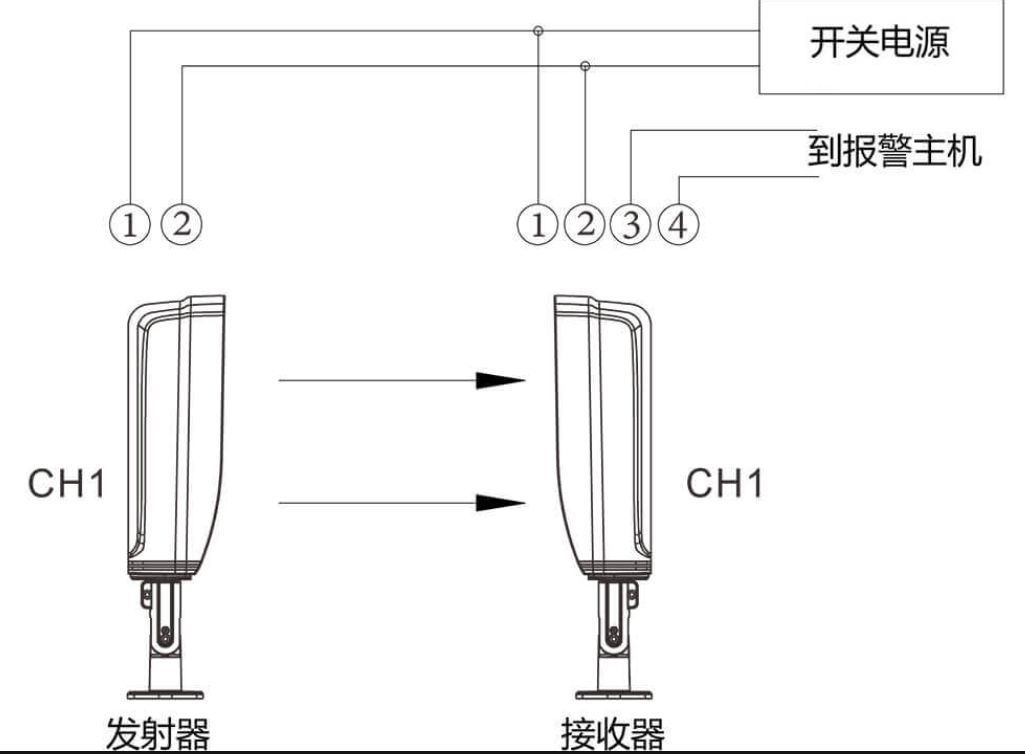 开关电源

到报警主机

① ②

① ② ③ ④

CH1

CH1

发射器

接收器